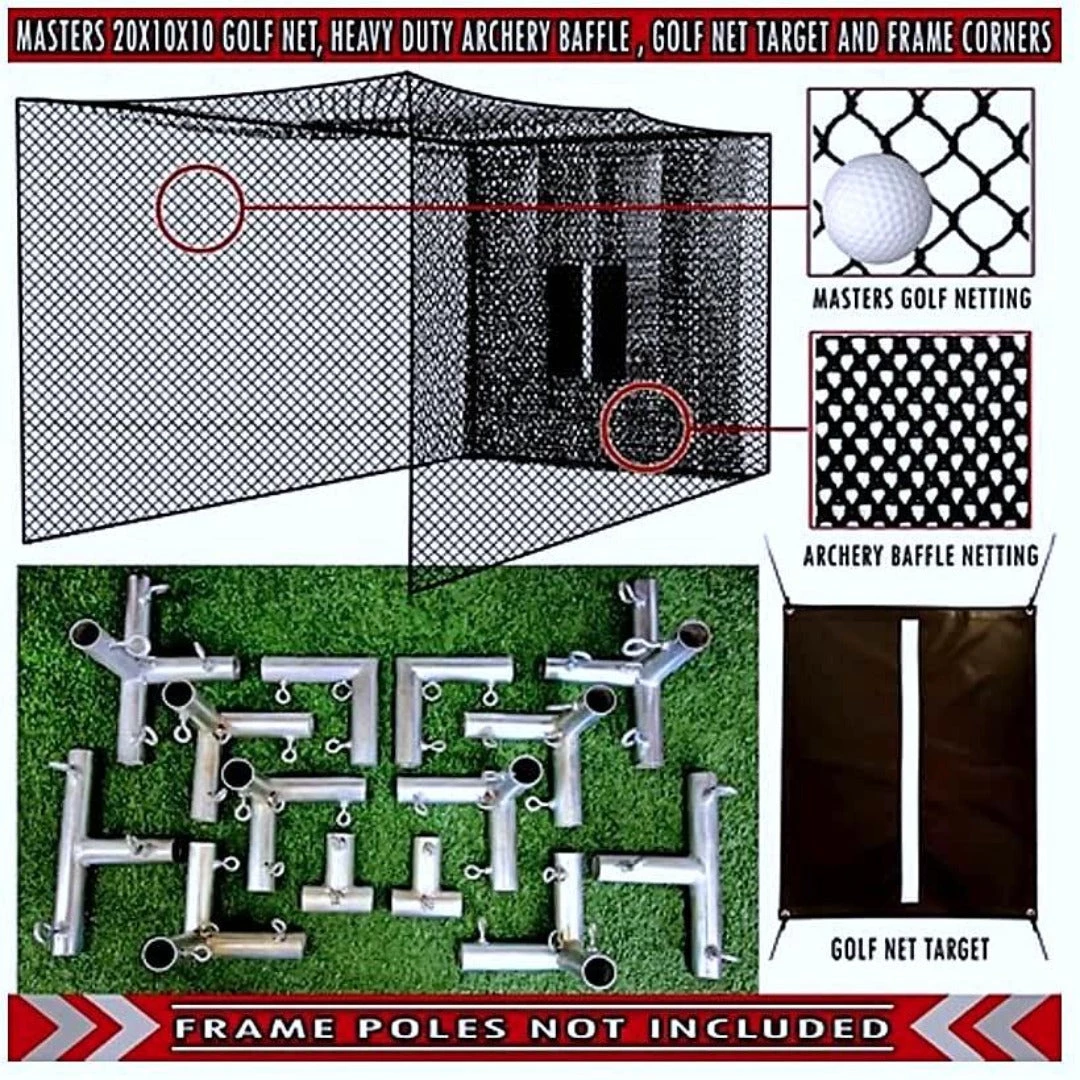 MASTERS 20X10X10 GOLF NET, HEAVY DUTY ARCHERY BAFFLE , GOLF NET TARGET AND FRAME CORNERS

MASTERS GOLF NETTING

ARCHERY BAFFLE NETTING

GOLF NET TARGET

FRAME POLES NOT INCLUDED